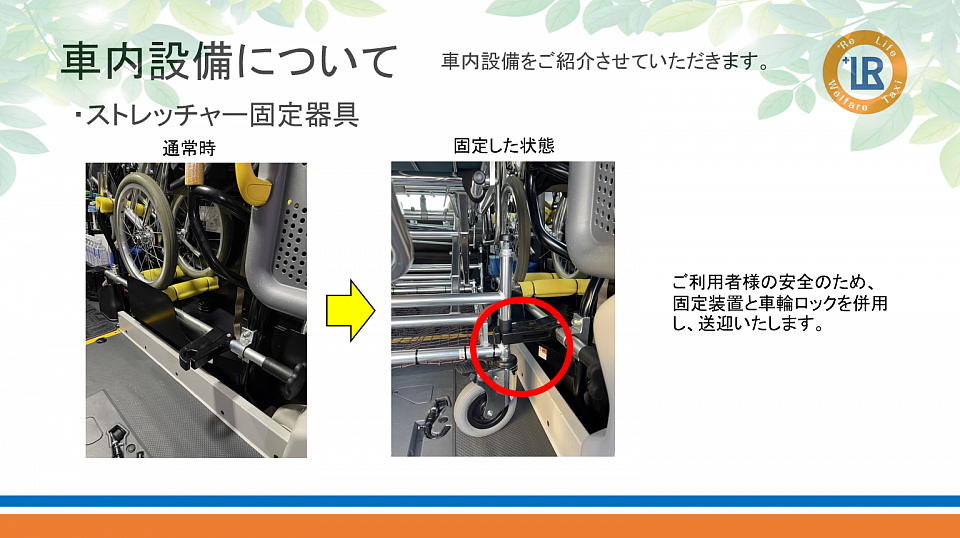 車内設備について

車内設備をご紹介させていただきます。

Re Life
LR
Welfare Taxi

・ストレッチャー固定器具

通常時

固定した状態

ご利用者様の安全のため、固定装置と車輪ロックを併用し、送迎いたします。